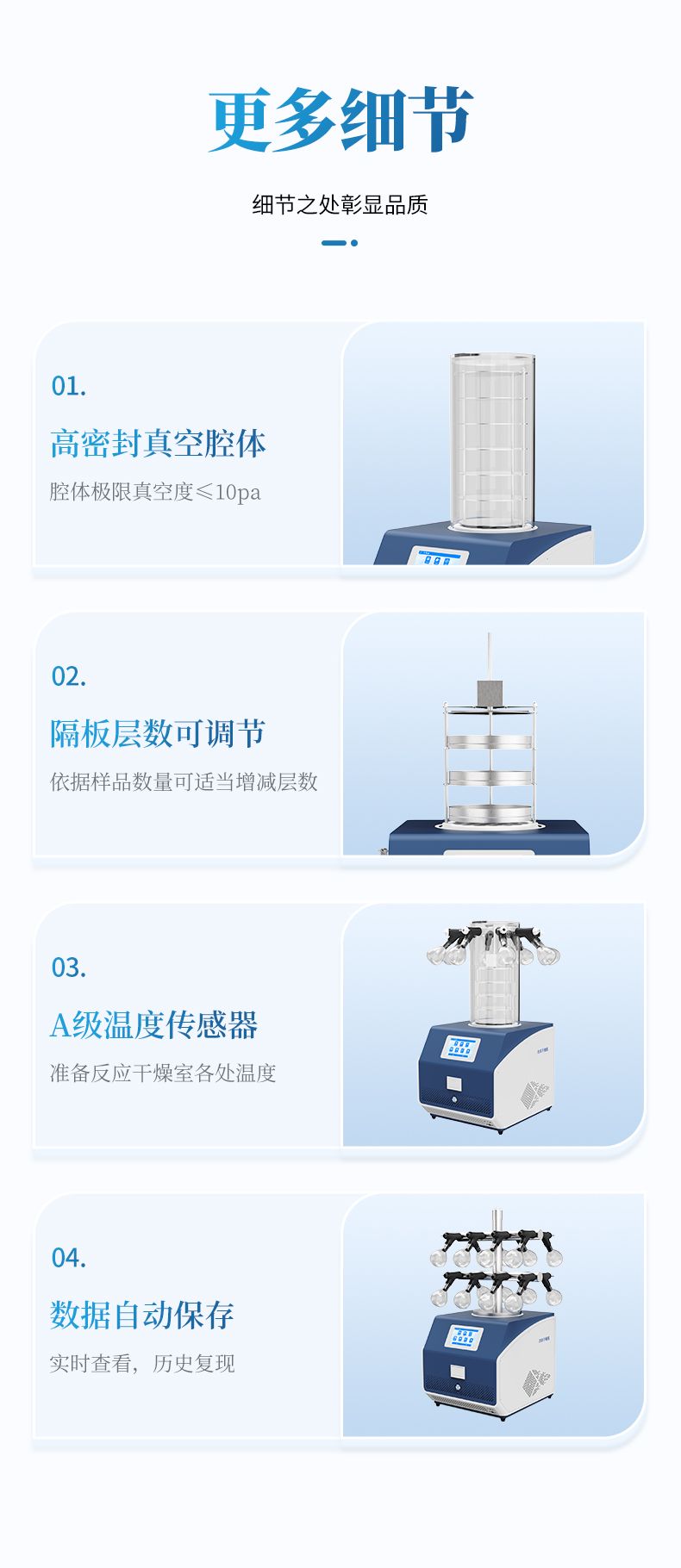 更多细节

细节之处彰显品质

01.

高密封真空腔体

腔体极限真空度≤10pa

02.

隔板层数可调节

依据样品数量可适当增减层数

03.

A级温度传感器

准备反应干燥室各处温度

04.

数据自动保存

实时查看，历史复现